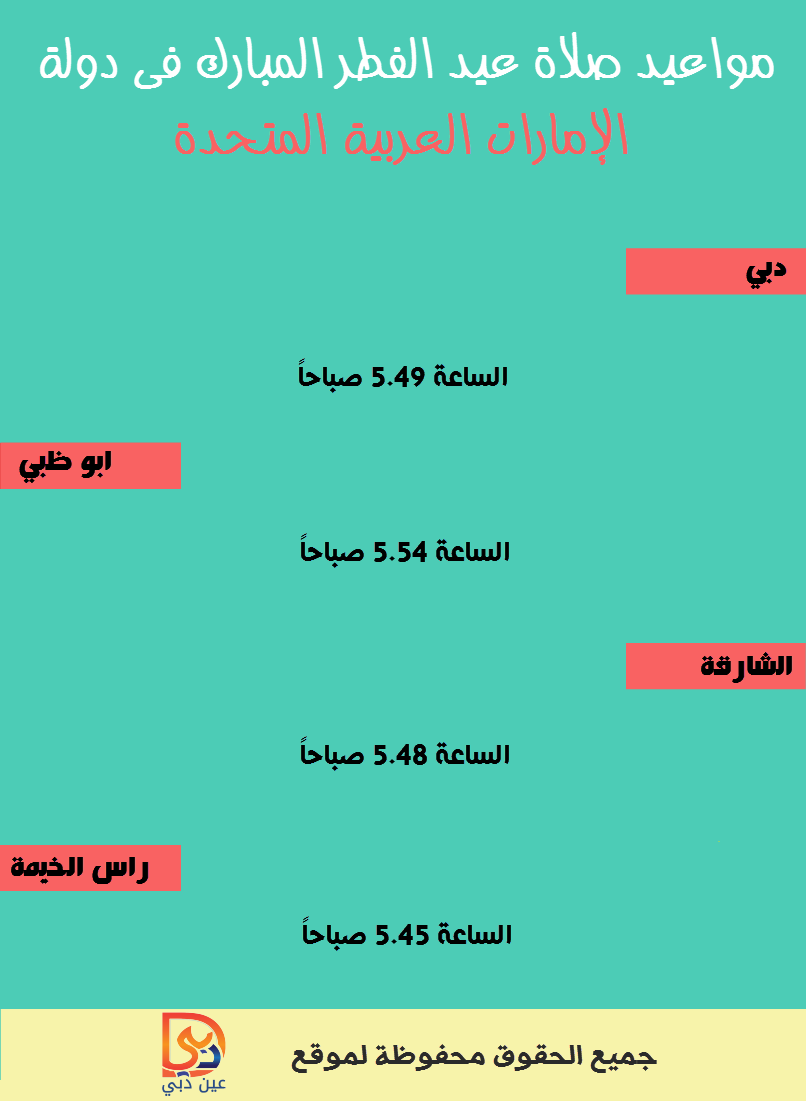 مواعيد صلاة عيد الفطر المبارك فى دولة
الإمارات العربية المتحدة

دبي

الساعة 5.49 صباحاً

ابو ظبي

الساعة 5.54 صباحاً

الشارقة

الساعة 5.48 صباحاً

راس الخيمة

الساعة 5.45 صباحاً

جميع الحقوق محفوظة لموقع

عين دبي