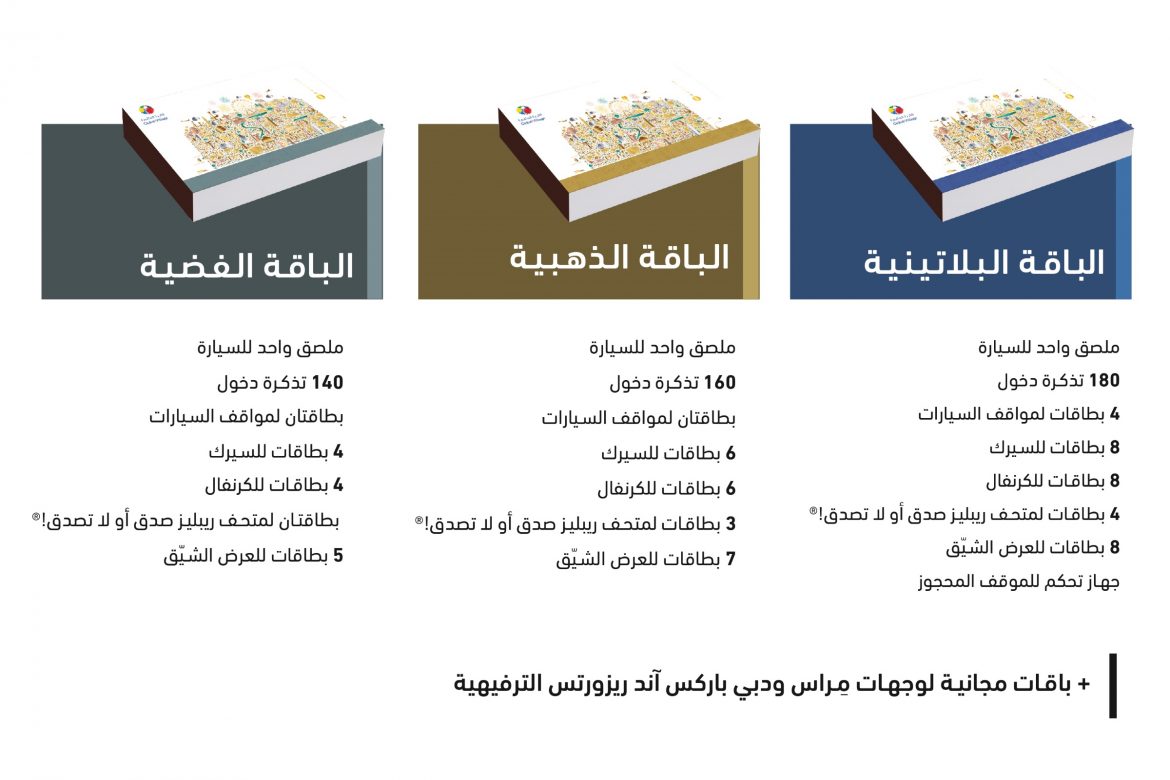 الباقة البلاتينية

ملصق واحد للسيارة
180 تذكرة دخول
4 بطاقات لمواقف السيارات
8 بطاقات للسيرك
8 بطاقات للكرنفال
4 بطاقات لمتحف ريبليز صدق أو لا تصدق!®
8 بطاقات للعرض الشيّق
جهاز تحكم للموقف المحجوز

الباقة الذهبية

ملصق واحد للسيارة
160 تذكرة دخول
بطاقتان لمواقف السيارات
6 بطاقات للسيرك
6 بطاقات للكرنفال
3 بطاقات لمتحف ريبليز صدق أو لا تصدق!®
7 بطاقات للعرض الشيّق

الباقة الفضية

ملصق واحد للسيارة
140 تذكرة دخول
بطاقتان لمواقف السيارات
4 بطاقات للسيرك
4 بطاقات للكرنفال
بطاقتان لمتحف ريبليز صدق أو لا تصدق!®
5 بطاقات للعرض الشيّق

+ باقات مجانية لوجهات مِراس ودبي باركس آند ريزورتس الترفيهية